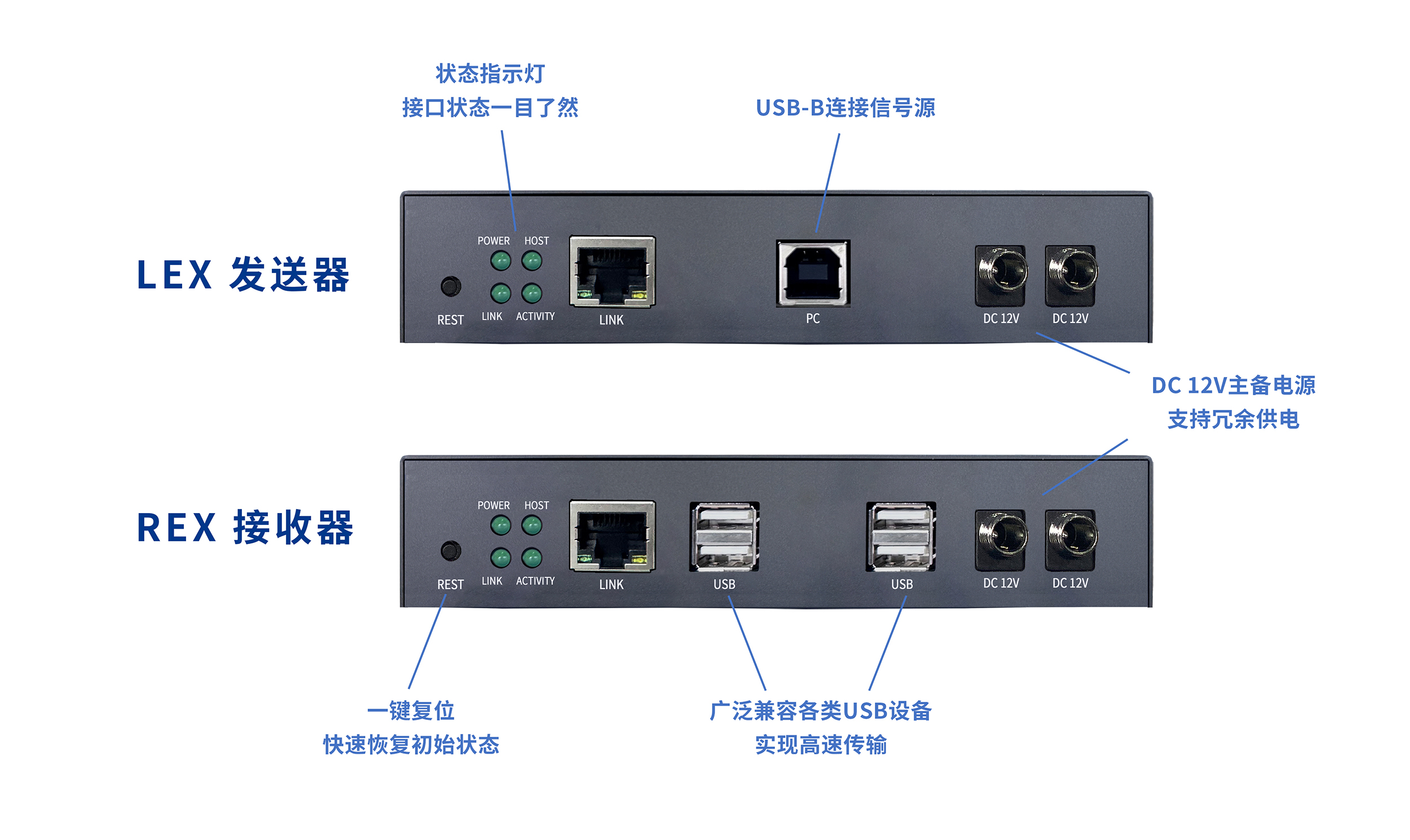 状态指示灯
接口状态一目了然

USB-B连接信号源

LEX 发送器

POWER HOST
LINK ACTIVITY
REST
LINK
PC
DC 12V
DC 12V

DC 12V主备电源
支持冗余供电

REX 接收器

POWER HOST
LINK ACTIVITY
REST
LINK
USB
USB
DC 12V
DC 12V

一键复位
快速恢复初始状态

广泛兼容各类USB设备
实现高速传输